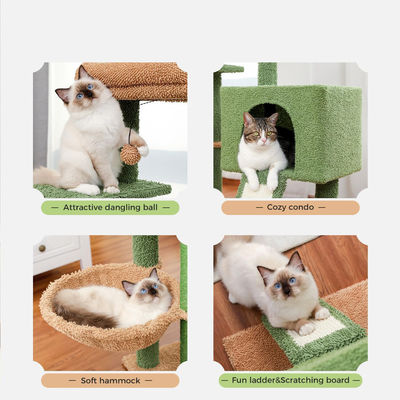 — Attractive dangling ball —

— Cozy condo —

— Soft hammock —

— Fun ladder&Scratching board —